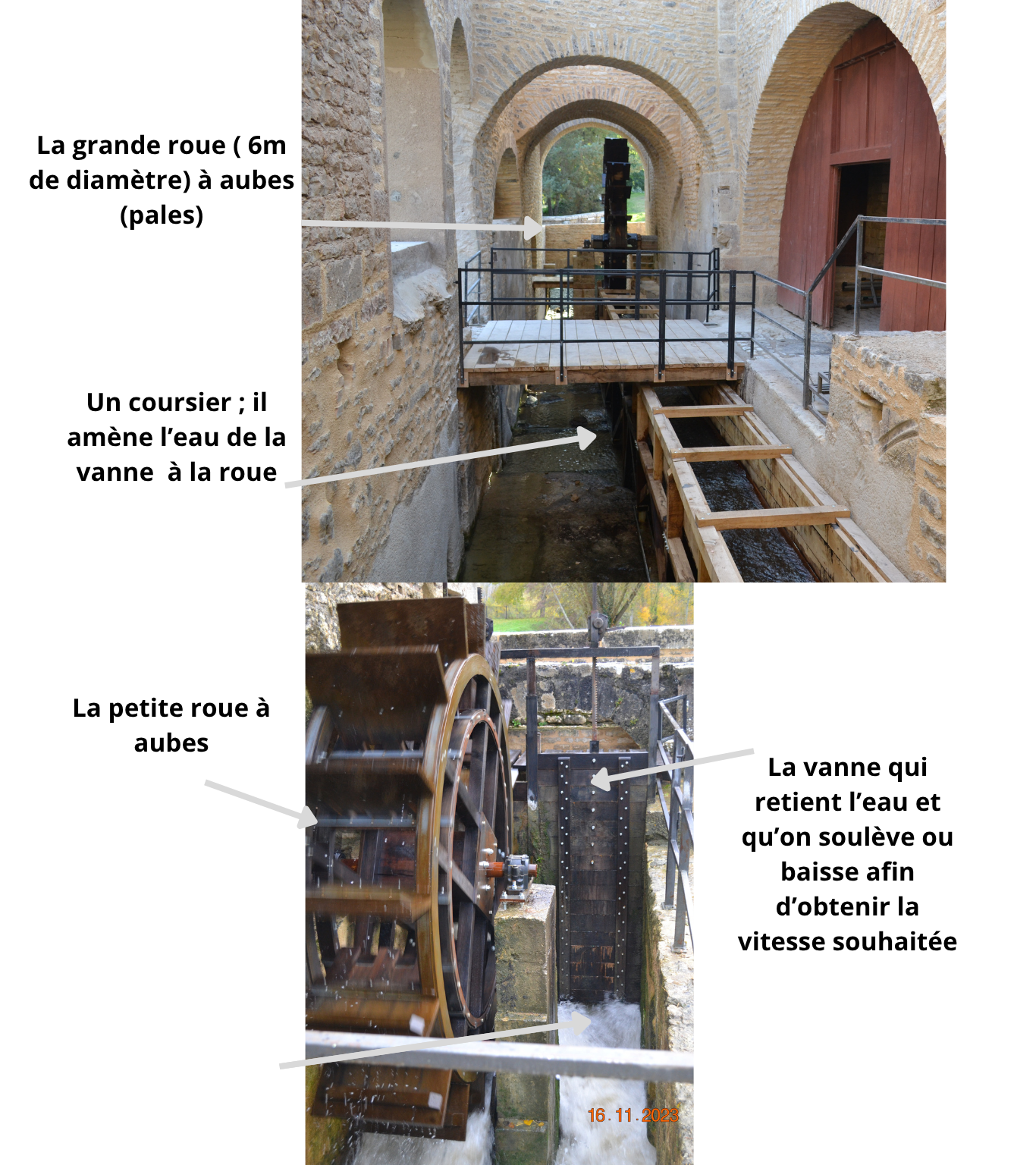 La grande roue ( 6m de diamètre) à aubes (pales)

Un coursier ; il amène l'eau de la vanne  à la roue

La petite roue à aubes

La vanne qui retient l'eau et qu'on soulève ou baisse afin d'obtenir la vitesse souhaitée

16.11.2023